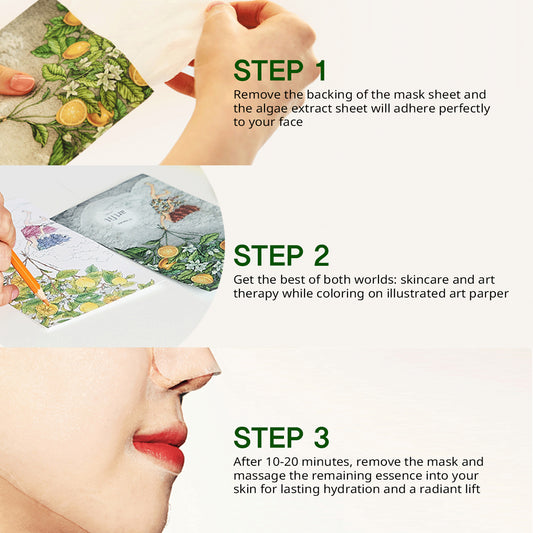 STEP 1
Remove the backing of the mask sheet and the algae extract sheet will adhere perfectly to your face

STEP 2
Get the best of both worlds: skincare and art therapy while coloring on illustrated art parper

STEP 3
After 10-20 minutes, remove the mask and massage the remaining essence into your skin for lasting hydration and a radiant lift